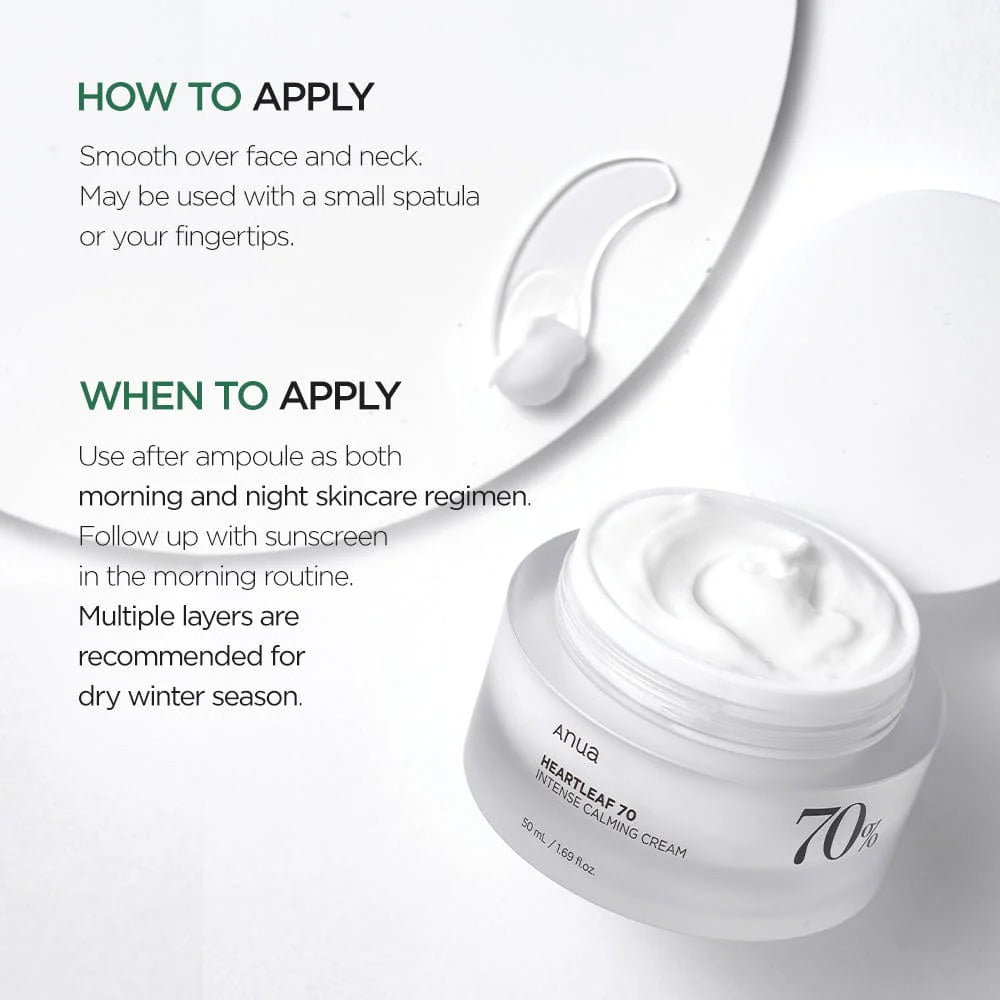 HOW TO APPLY

Smooth over face and neck. May be used with a small spatula or your fingertips.

WHEN TO APPLY

Use after ampoule as both morning and night skincare regimen. Follow up with sunscreen in the morning routine. Multiple layers are recommended for dry winter season.

Anua

HEARTLEAF 70
INTENSE CALMING CREAM

50 mL / 1.69 fl.oz.

70%