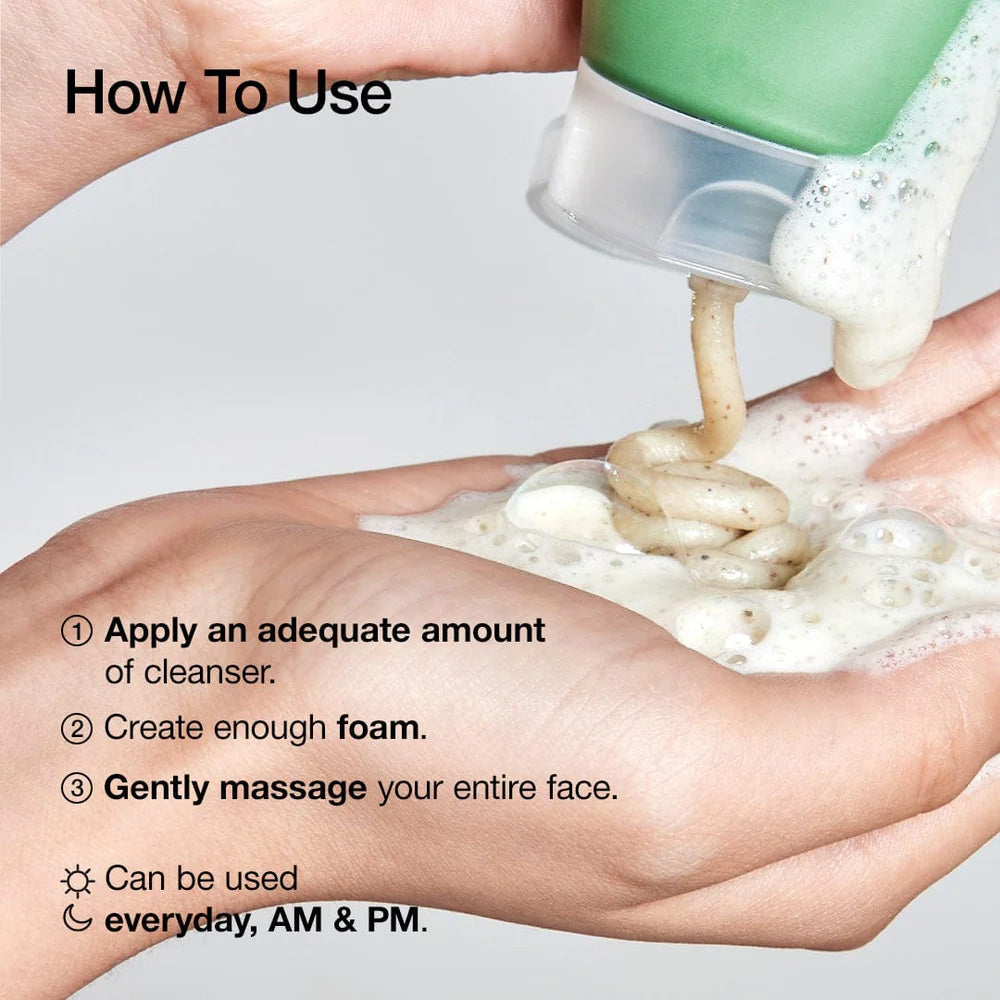 How To Use

① Apply an adequate amount of cleanser.

② Create enough foam.

③ Gently massage your entire face.

Can be used everyday, AM & PM.